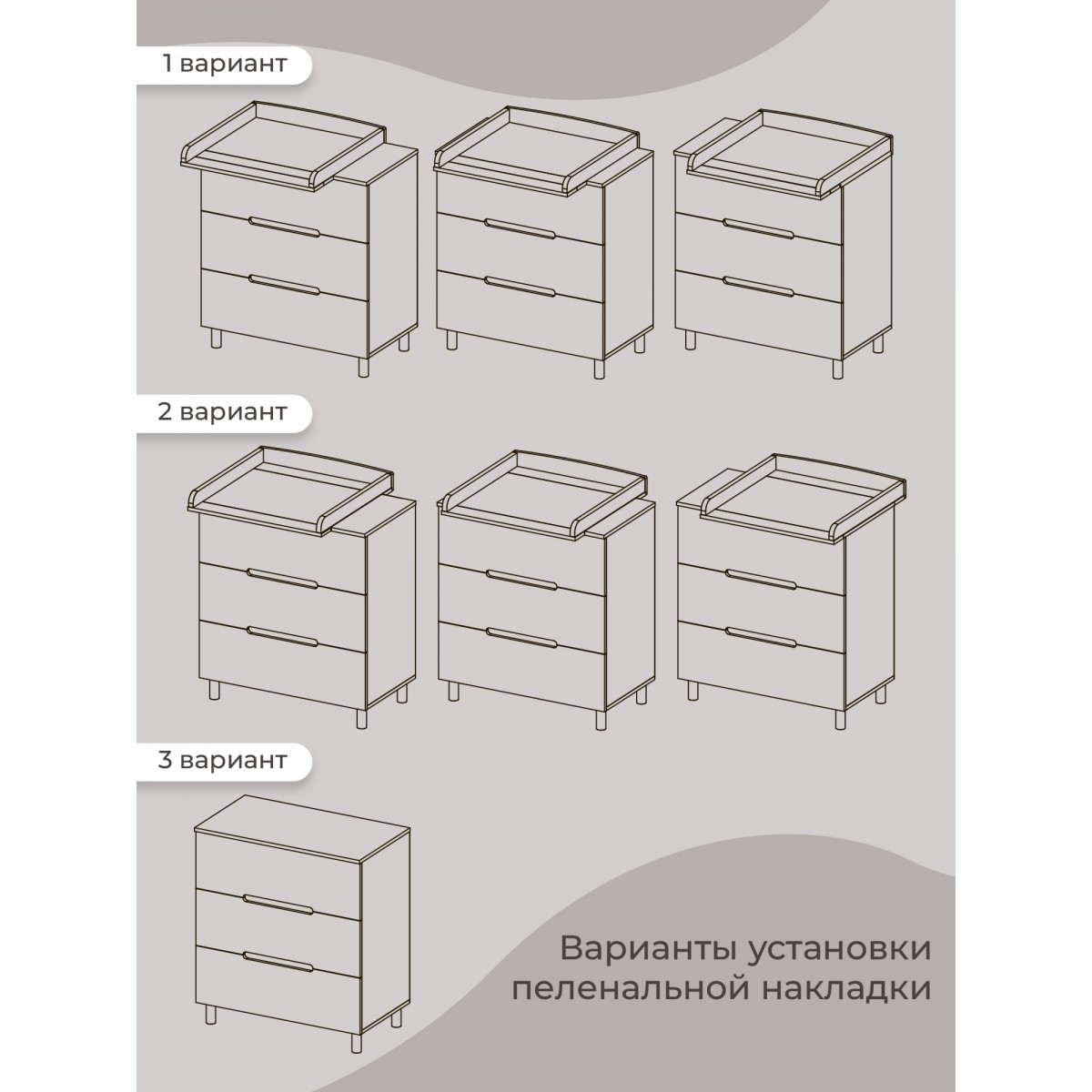 1 вариант

2 вариант

3 вариант

Варианты установки пеленальной накладки