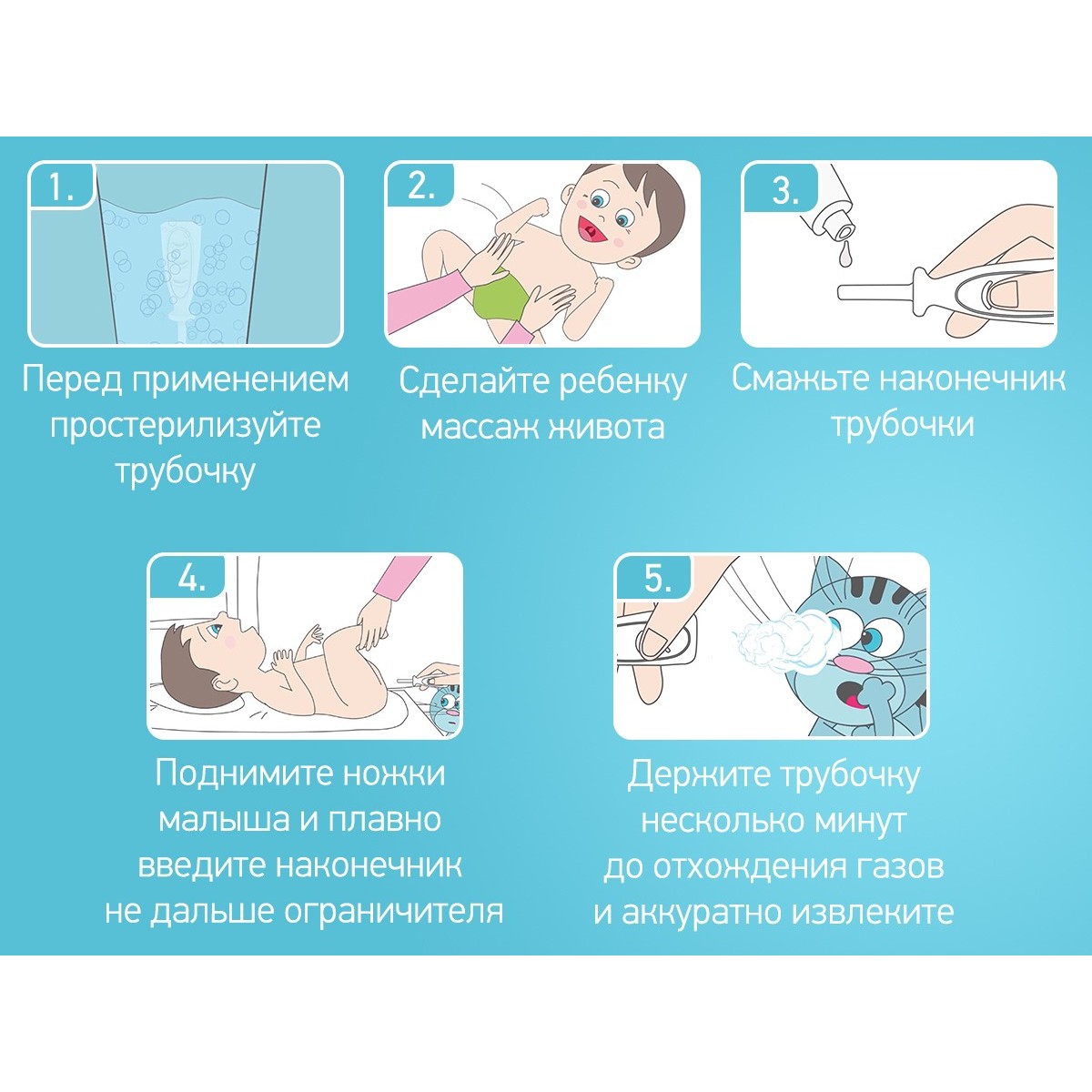 1.

Перед применением простерилизуйте трубочку

2.

Сделайте ребенку массаж живота

3.

Смажьте наконечник трубочки

4.

Поднимите ножки малыша и плавно введите наконечник не дальше ограничителя

5.

Держите трубочку несколько минут до отхождения газов и аккуратно извлеките