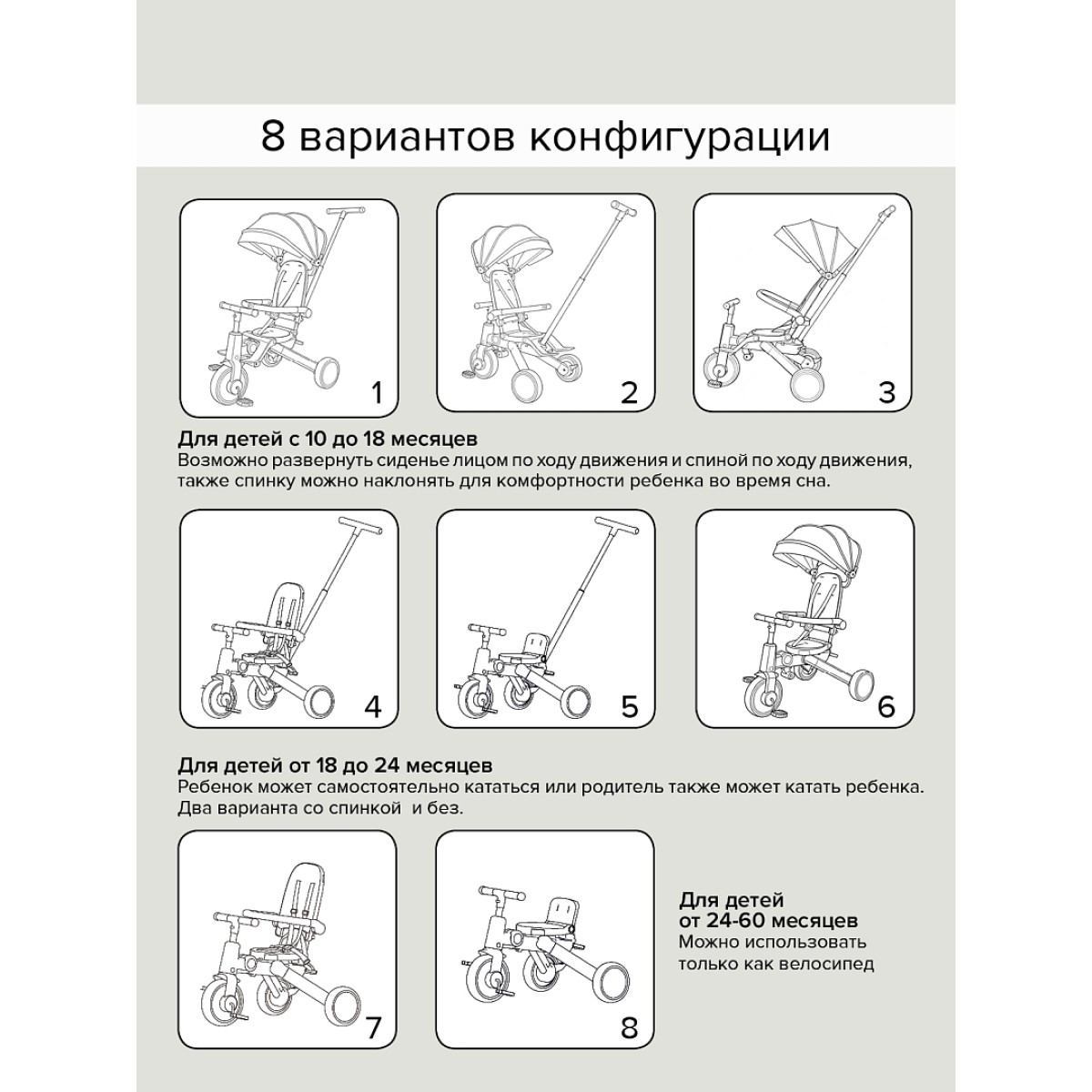 8 вариантов конфигурации

1

2

3

**Для детей с 10 до 18 месяцев**
Возможно развернуть сиденье лицом по ходу движения и спиной по ходу движения, также спинку можно наклонять для комфортности ребенка во время сна.

4

5

6

**Для детей от 18 до 24 месяцев**
Ребенок может самостоятельно кататься или родитель также может катать ребенка. Два варианта со спинкой и без.

7

8

**Для детей от 24-60 месяцев**
Можно использовать только как велосипед