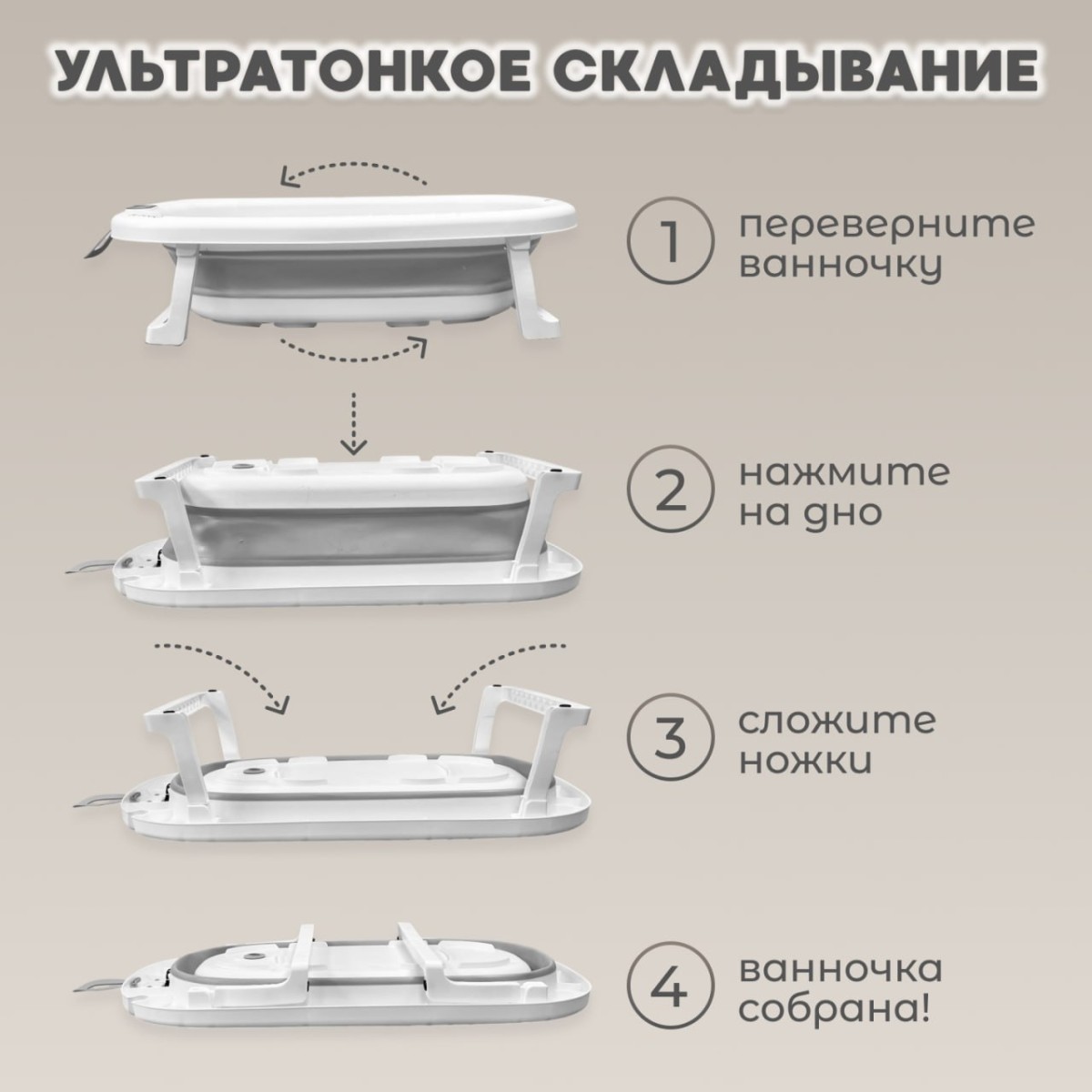 УЛЬТРАТОНКОЕ СКЛАДЫВАНИЕ

1 переверните ванночку

2 нажмите на дно

3 сложите ножки

4 ванночка собрана!